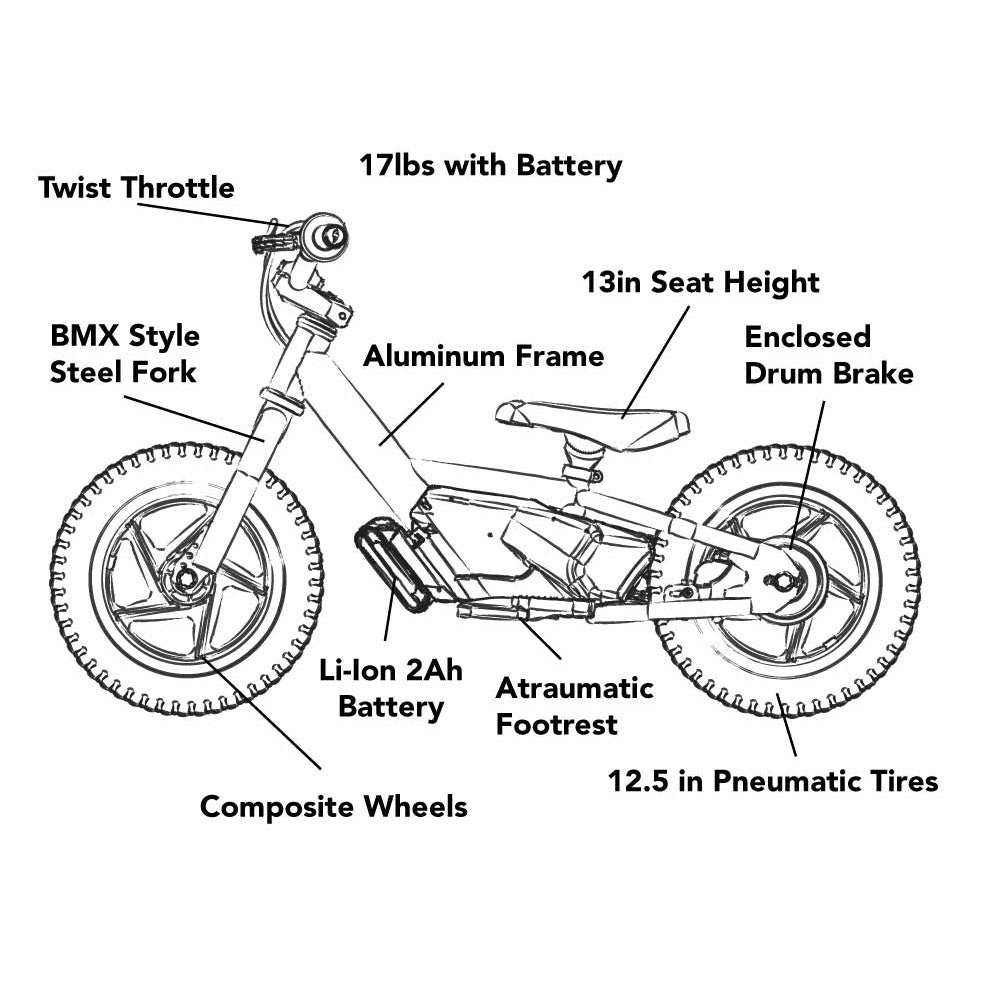 17lbs with Battery

Twist Throttle

13in Seat Height

BMX Style
Steel Fork

Aluminum Frame

Enclosed
Drum Brake

Li-Ion 2Ah
Battery

Atraumatic
Footrest

12.5 in Pneumatic Tires

Composite Wheels