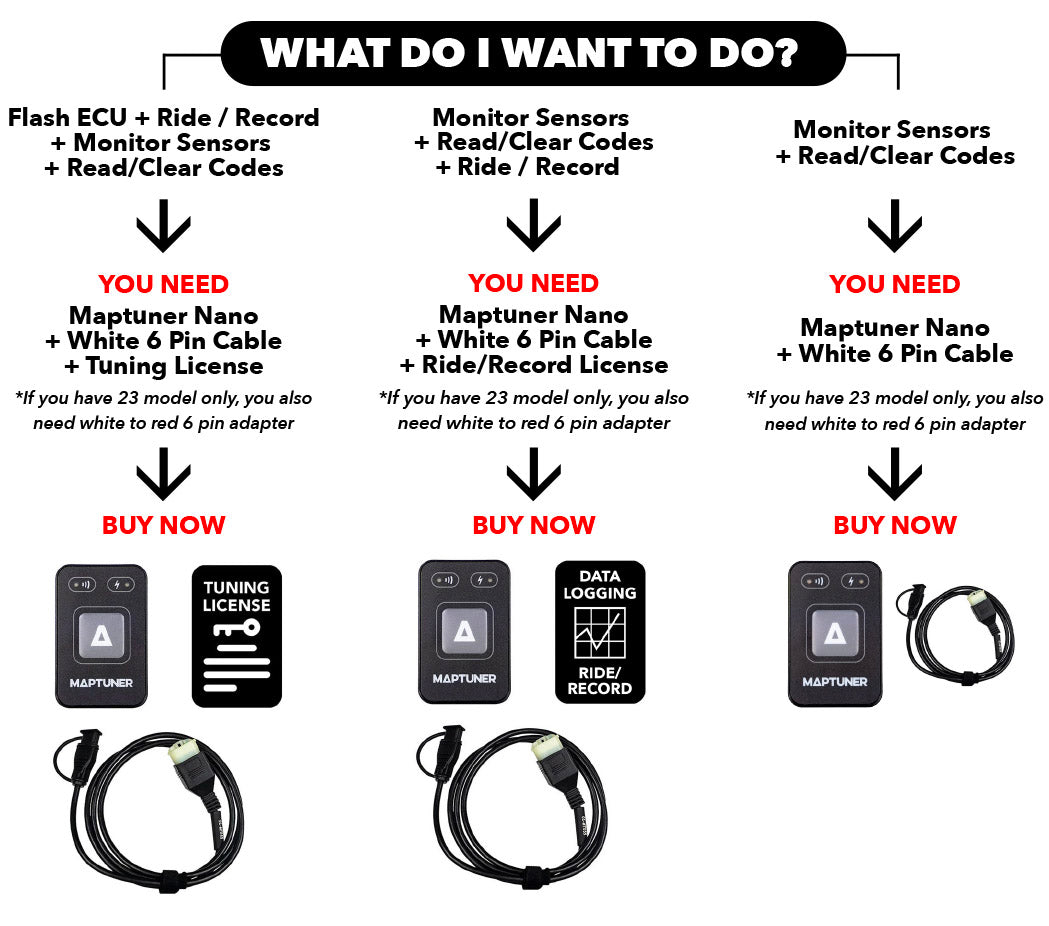 WHAT DO I WANT TO DO?

Flash ECU + Ride / Record
+ Monitor Sensors
+ Read/Clear Codes

YOU NEED
Maptuner Nano
+ White 6 Pin Cable
+ Tuning License
*If you have 23 model only, you also need white to red 6 pin adapter

BUY NOW

MAPTUNER

TUNING LICENSE

Monitor Sensors
+ Read/Clear Codes
+ Ride / Record

YOU NEED
Maptuner Nano
+ White 6 Pin Cable
+ Ride/Record License
*If you have 23 model only, you also need white to red 6 pin adapter

BUY NOW

MAPTUNER

DATA LOGGING
RIDE/ RECORD

Monitor Sensors
+ Read/Clear Codes

YOU NEED
Maptuner Nano
+ White 6 Pin Cable
*If you have 23 model only, you also need white to red 6 pin adapter

BUY NOW

MAPTUNER